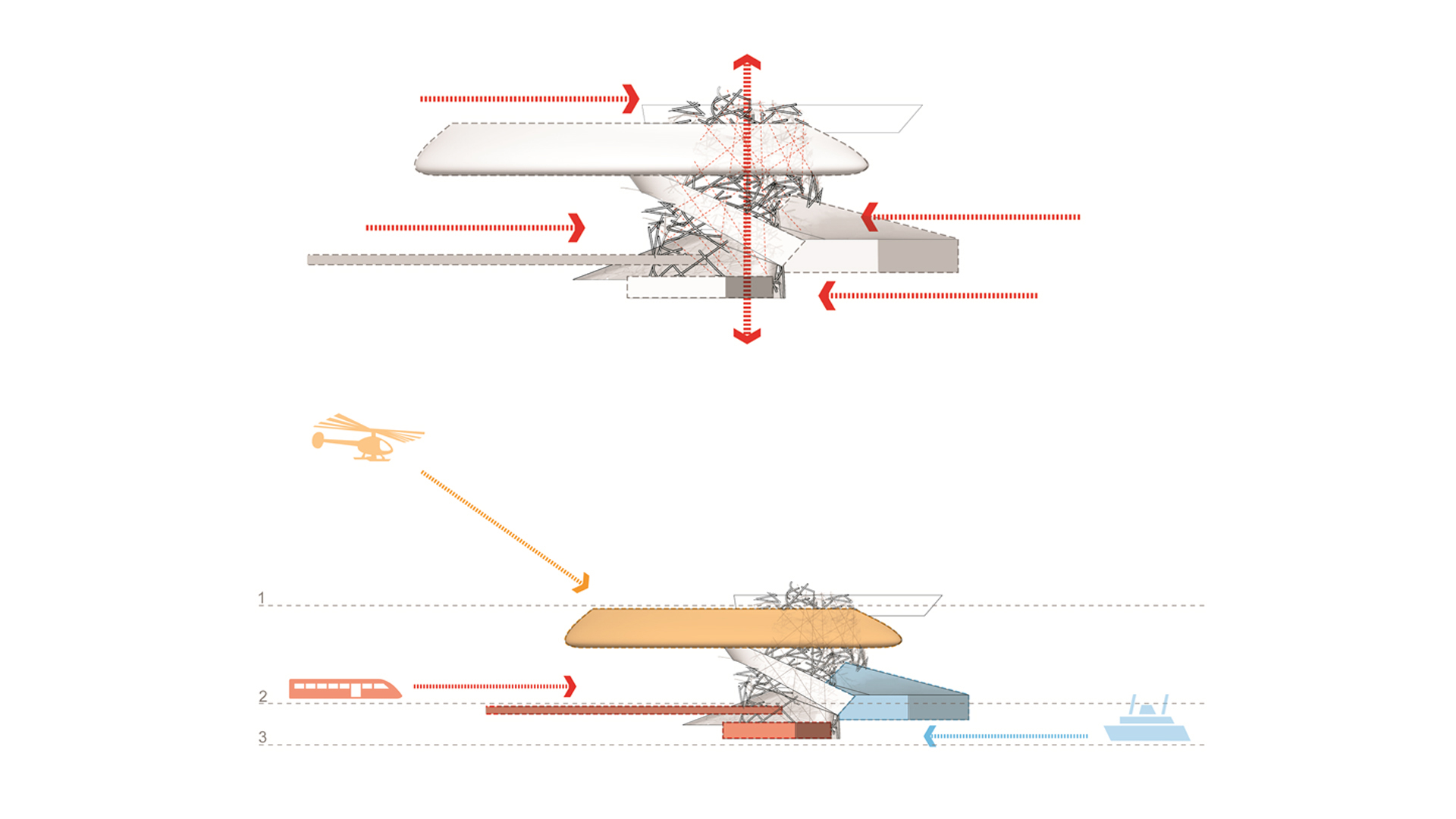 1

2

3